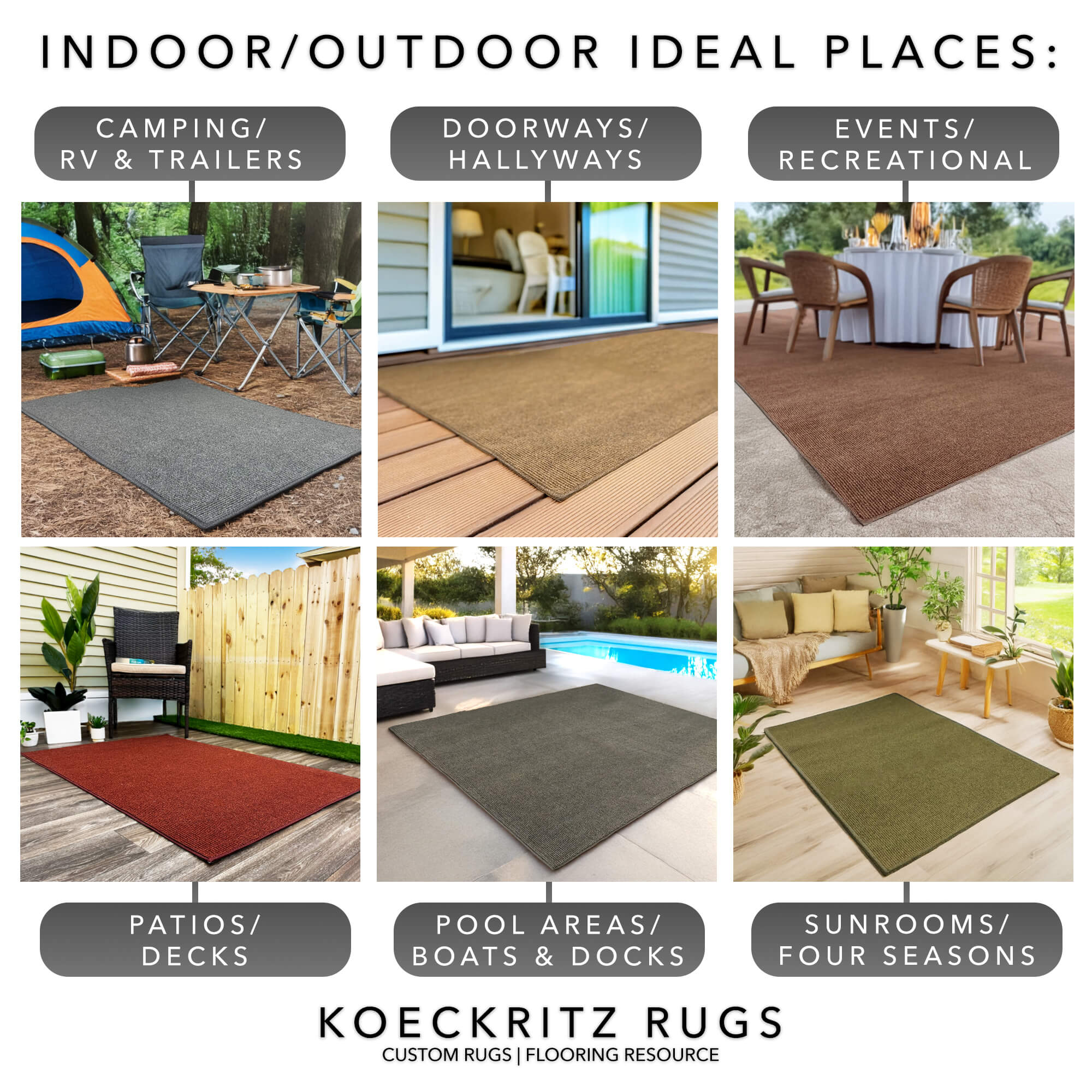 INDOOR/OUTDOOR IDEAL PLACES:

CAMPING/
RV & TRAILERS

DOORWAYS/
HALLYWAYS

EVENTS/
RECREATIONAL

PATIOS/
DECKS

POOL AREAS/
BOATS & DOCKS

SUNROOMS/
FOUR SEASONS

KOECKRITZ RUGS
CUSTOM RUGS | FLOORING RESOURCE