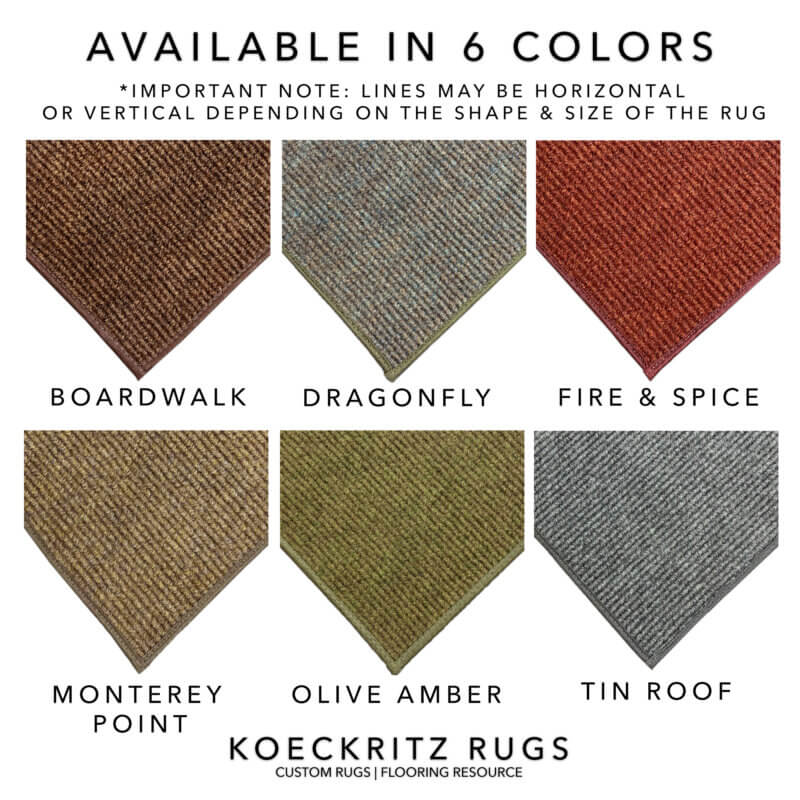 AVAILABLE IN 6 COLORS

*IMPORTANT NOTE: LINES MAY BE HORIZONTAL OR VERTICAL DEPENDING ON THE SHAPE & SIZE OF THE RUG

BOARDWALK

DRAGONFLY

FIRE & SPICE

MONTEREY POINT

OLIVE AMBER

TIN ROOF

KOECKRITZ RUGS

CUSTOM RUGS | FLOORING RESOURCE